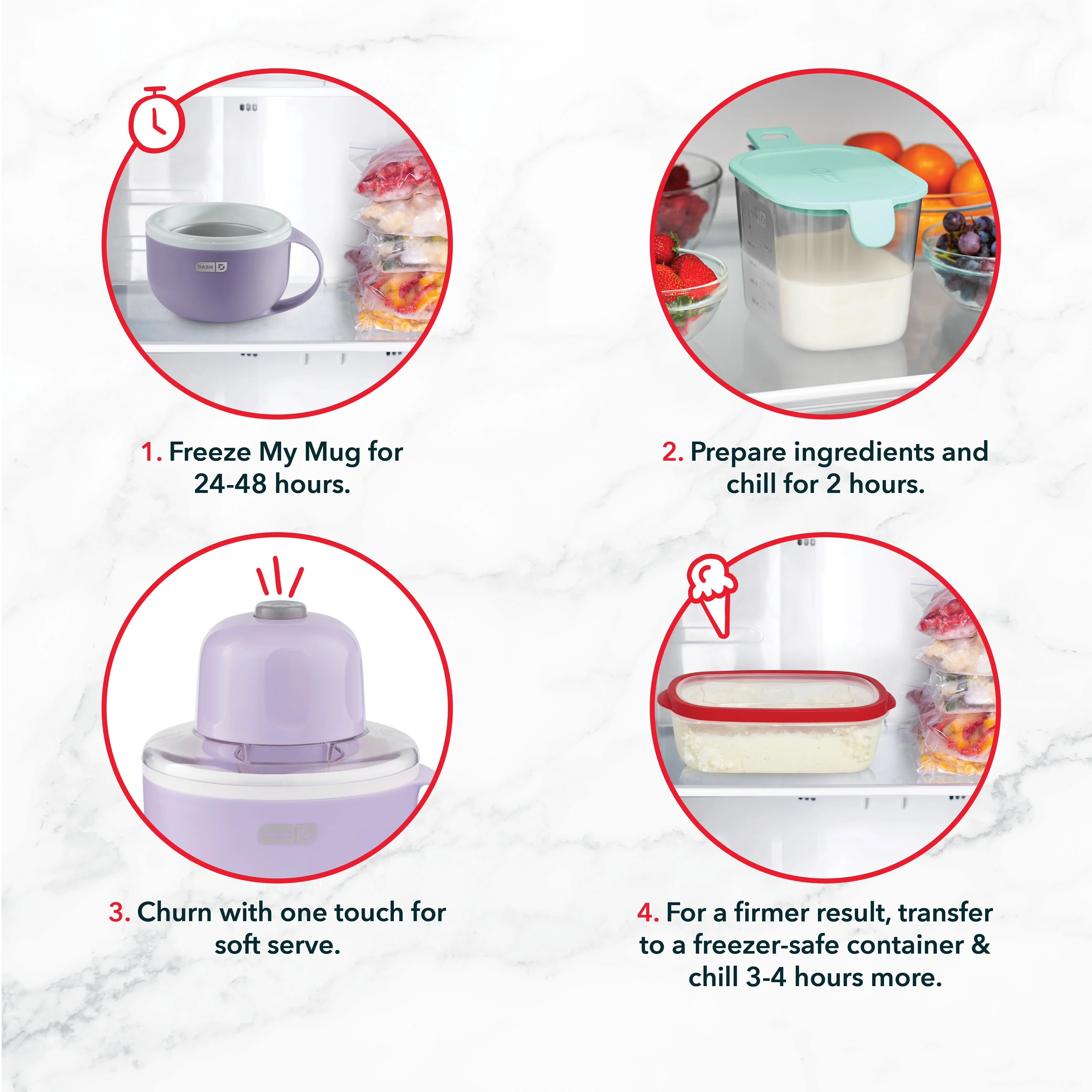 DASH

1. Freeze My Mug for 24-48 hours.

2. Prepare ingredients and chill for 2 hours.

3. Churn with one touch for soft serve.

4. For a firmer result, transfer to a freezer-safe container & chill 3-4 hours more.