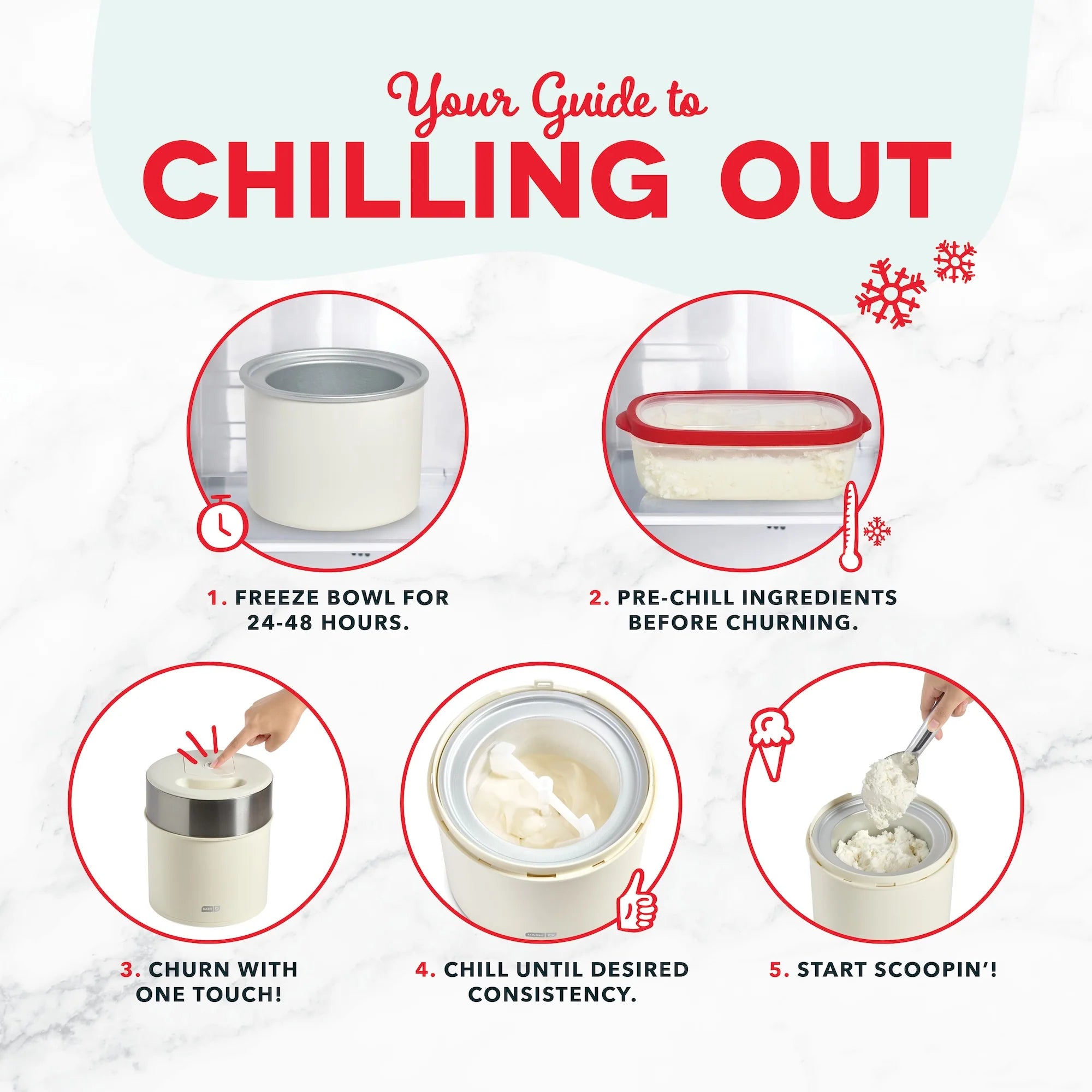 Your Guide to
CHILLING OUT

1. FREEZE BOWL FOR 24-48 HOURS.

2. PRE-CHILL INGREDIENTS BEFORE CHURNING.

DASH

3. CHURN WITH ONE TOUCH!

DASH

4. CHILL UNTIL DESIRED CONSISTENCY.

5. START SCOOPIN'!